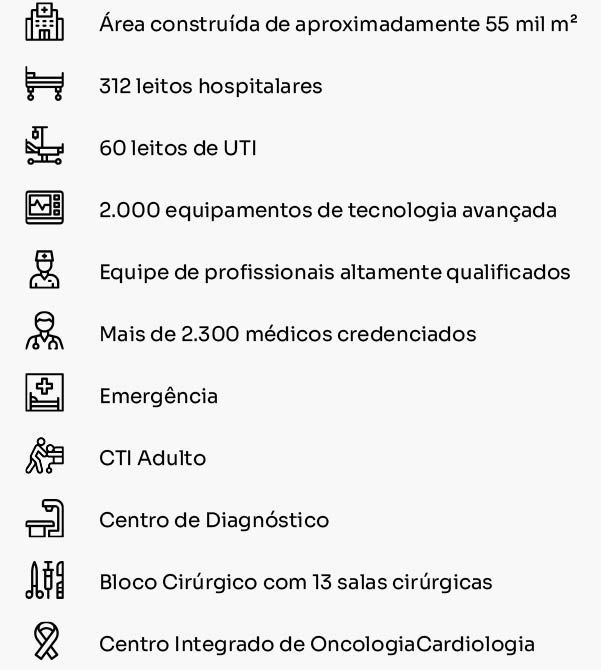 Área construída de aproximadamente 55 mil m²

312 leitos hospitalares

60 leitos de UTI

2.000 equipamentos de tecnologia avançada

Equipe de profissionais altamente qualificados

Mais de 2.300 médicos credenciados

Emergência

CTI Adulto

Centro de Diagnóstico

Bloco Cirúrgico com 13 salas cirúrgicas

Centro Integrado de OncologiaCardiologia